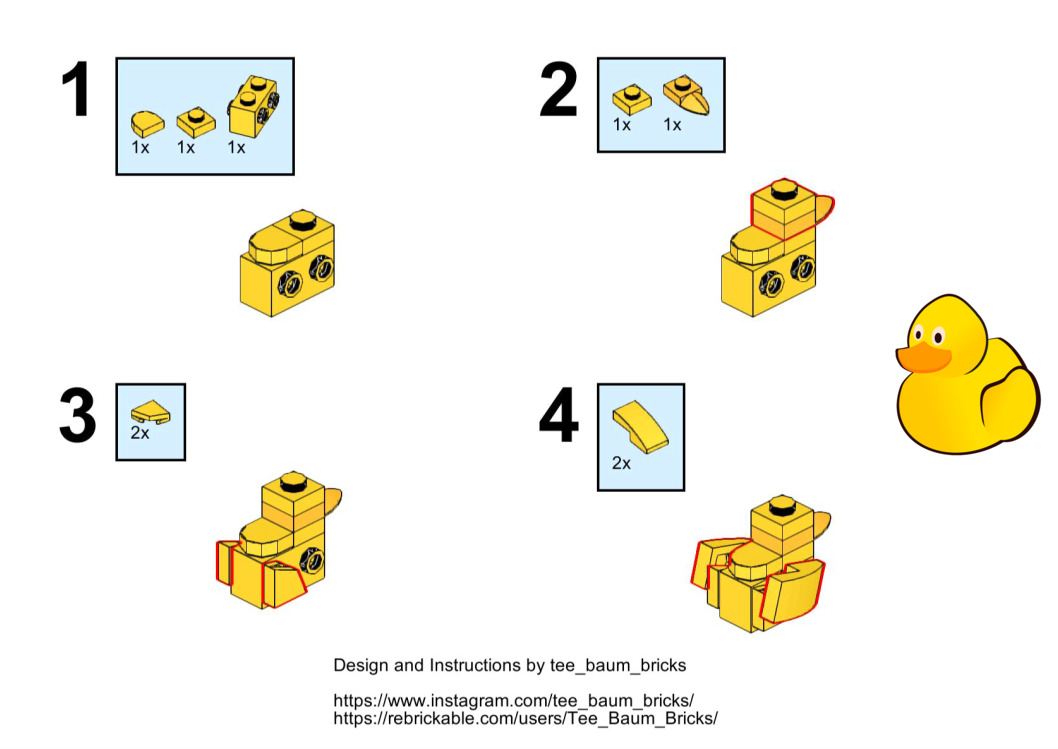 1

1x 1x 1x

2

1x 1x

3

2x

4

2x

Design and Instructions by tee_baum_bricks

https://www.instagram.com/tee_baum_bricks/
https://rebrickable.com/users/Tee_Baum_Bricks/